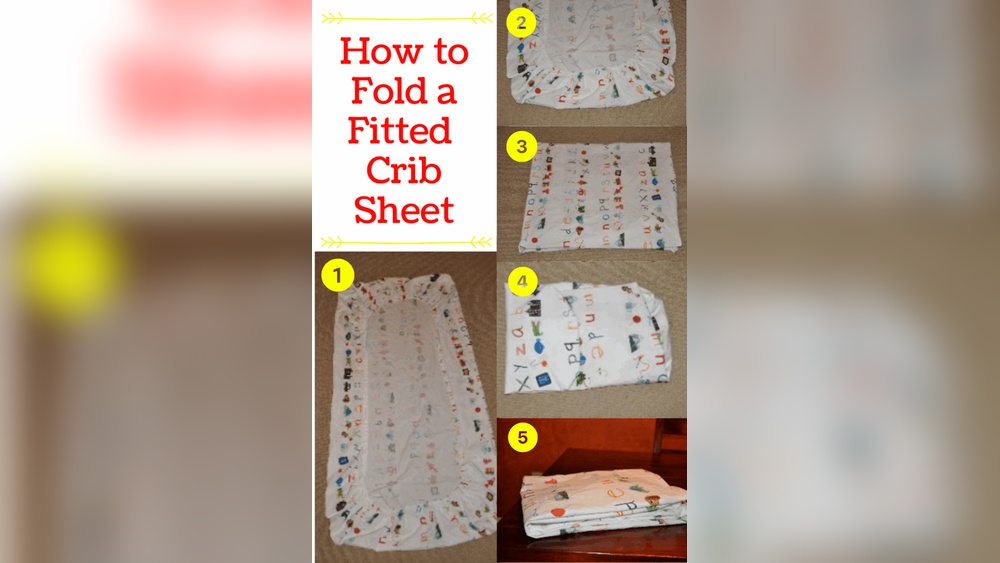 How to Fold a Fitted Crib Sheet

1

2

3

4

5